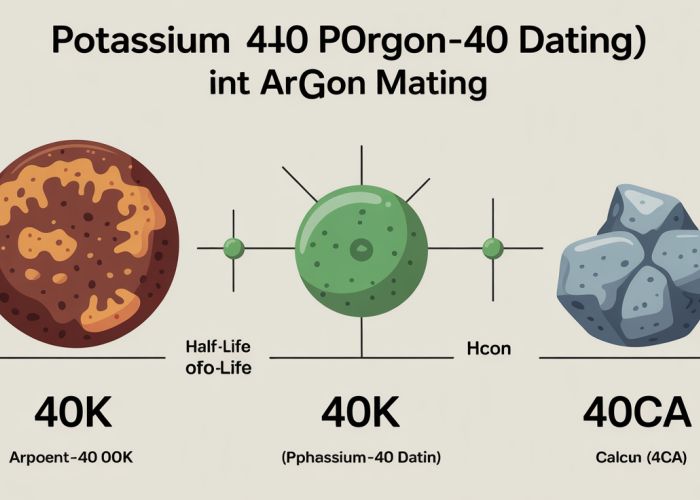 Potassium 440 POrgon-40 Dating)
int ArGon Mating

Half-Life
ofo-Life

Hcon

40K

Arpoent-40 00K

40K

(Pphassium-40 Datin)

40CA

Calcun (4CA)